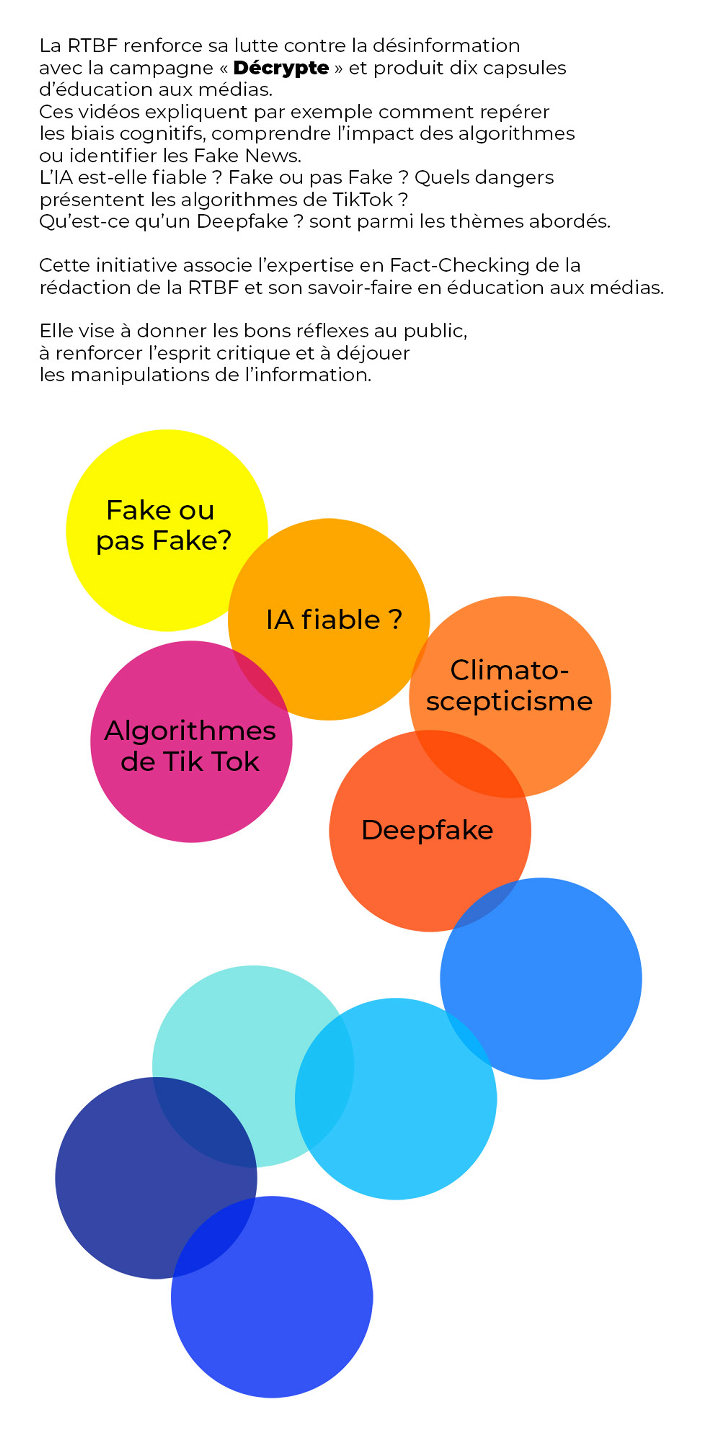 La RTBF renforce sa lutte contre la désinformation avec la campagne « Décrypte » et produit dix capsules d'éducation aux médias.
Ces vidéos expliquent par exemple comment repérer les biais cognitifs, comprendre l'impact des algorithmes ou identifier les Fake News.
L'IA est-elle fiable ? Fake ou pas Fake ? Quels dangers présentent les algorithmes de TikTok ?
Qu'est-ce qu'un Deepfake ? sont parmi les thèmes abordés.

Cette initiative associe l'expertise en Fact-Checking de la rédaction de la RTBF et son savoir-faire en éducation aux médias.

Elle vise à donner les bons réflexes au public, à renforcer l'esprit critique et à déjouer les manipulations de l'information.

Fake ou pas Fake?

IA fiable ?

Climato-scepticisme

Algorithmes de Tik Tok

Deepfake